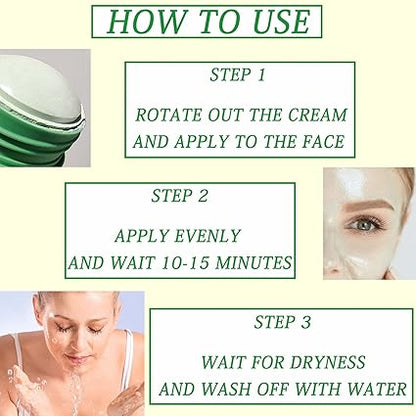 HOW TO USE

STEP 1

ROTATE OUT THE CREAM AND APPLY TO THE FACE

STEP 2

APPLY EVENLY AND WAIT 10-15 MINUTES

STEP 3

WAIT FOR DRYNESS AND WASH OFF WITH WATER